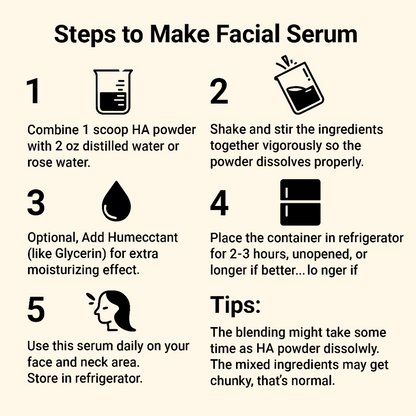 Steps to Make Facial Serum

1

Combine 1 scoop HA powder with 2 oz distilled water or rose water.

2

Shake and stir the ingredients together vigorously so the powder dissolves properly.

3

Optional, Add Humecctant (like Glycerin) for extra moisturizing effect.

4

Place the container in refrigerator for 2-3 hours, unopened, or longer if better... lo nger if

5

Use this serum daily on your face and neck area. Store in refrigerator.

Tips:

The blending might take some time as HA powder dissolwly. The mixed ingredients may get chunky, that's normal.