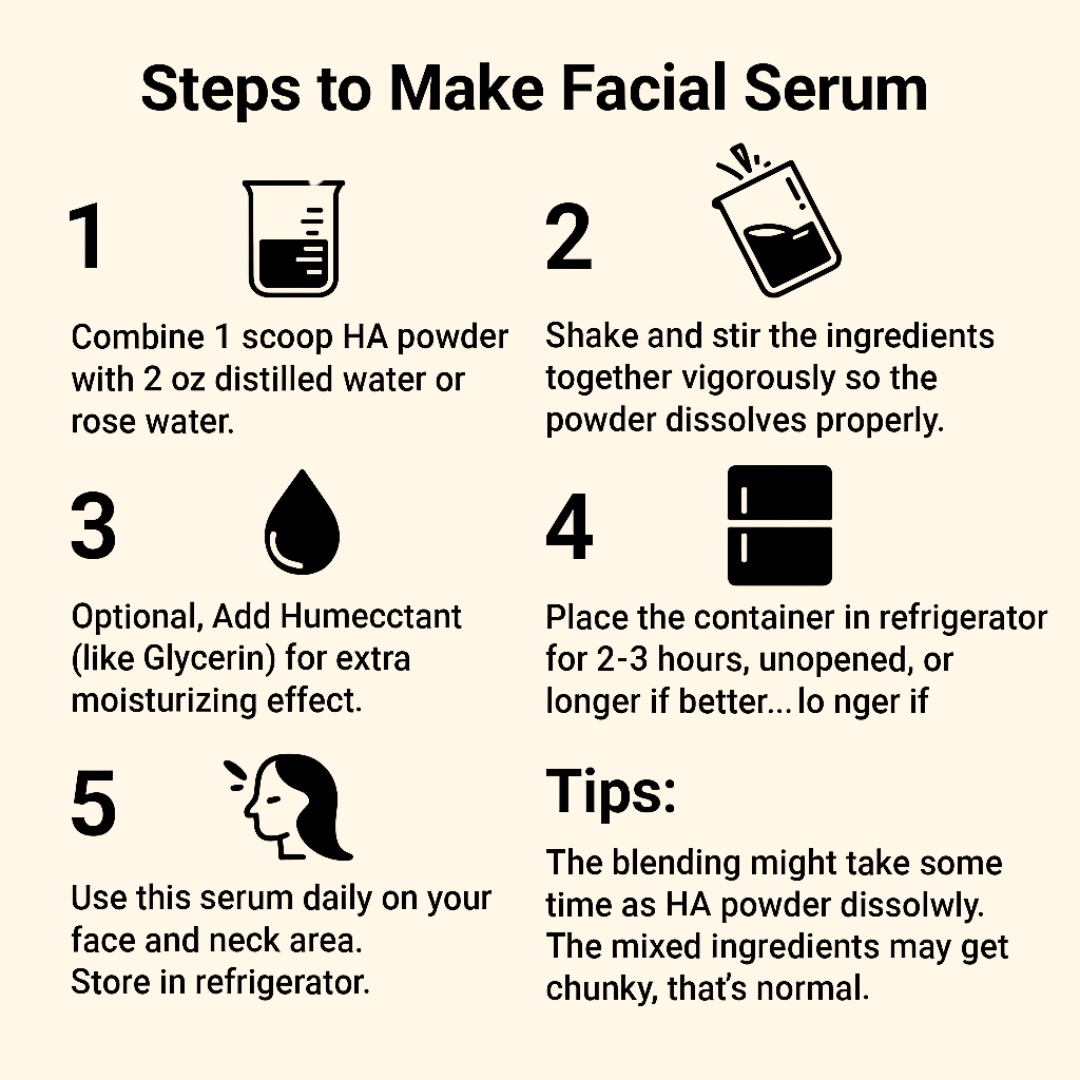 Steps to Make Facial Serum

1

Combine 1 scoop HA powder with 2 oz distilled water or rose water.

2

Shake and stir the ingredients together vigorously so the powder dissolves properly.

3

Optional, Add Humecctant (like Glycerin) for extra moisturizing effect.

4

Place the container in refrigerator for 2-3 hours, unopened, or longer if better... lo nger if

5

Use this serum daily on your face and neck area.
Store in refrigerator.

Tips:

The blending might take some time as HA powder dissolwly. The mixed ingredients may get chunky, that's normal.