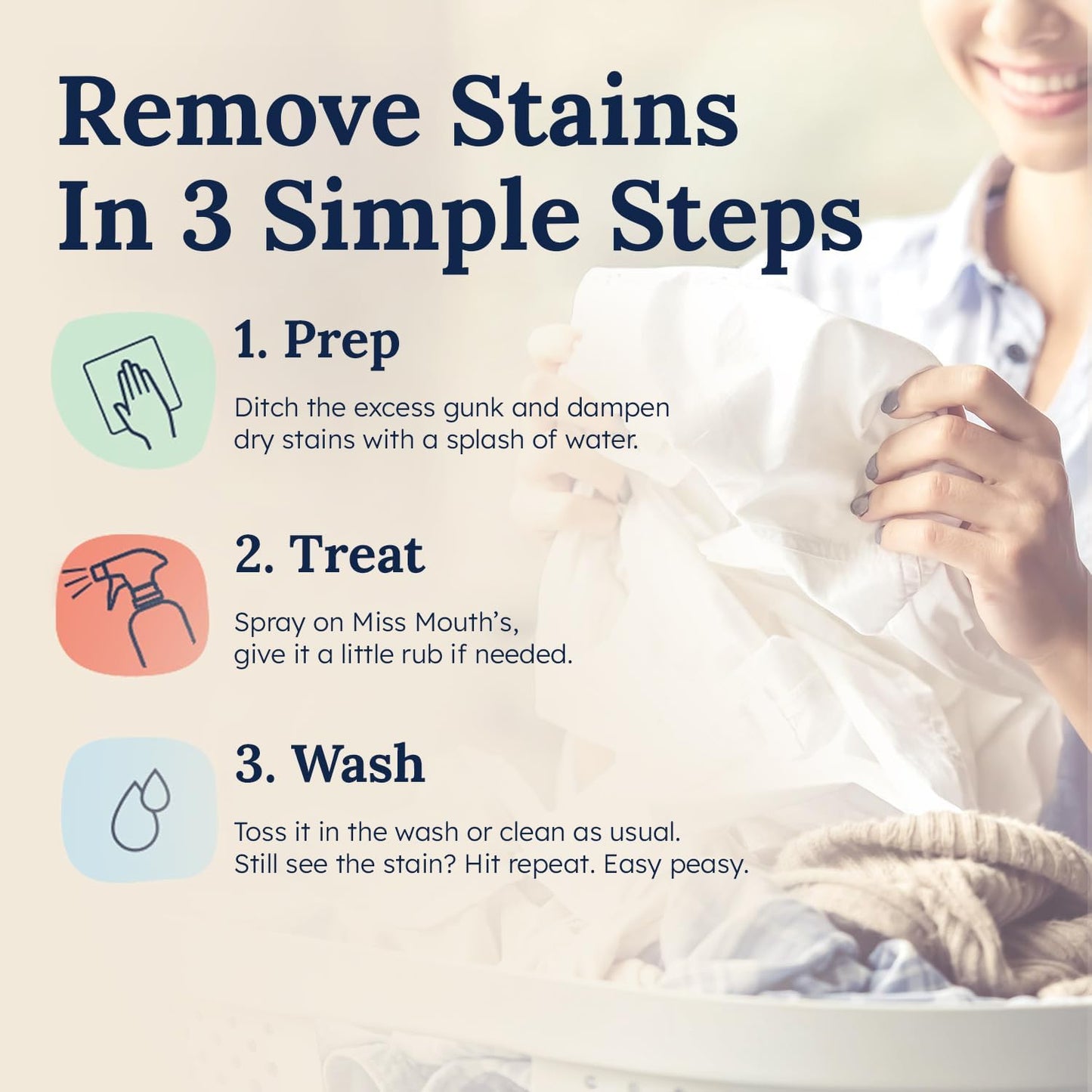 Remove Stains In 3 Simple Steps

1. Prep

Ditch the excess gunk and dampen dry stains with a splash of water.

2. Treat

Spray on Miss Mouth's, give it a little rub if needed.

3. Wash

Toss it in the wash or clean as usual. Still see the stain? Hit repeat. Easy peasy.